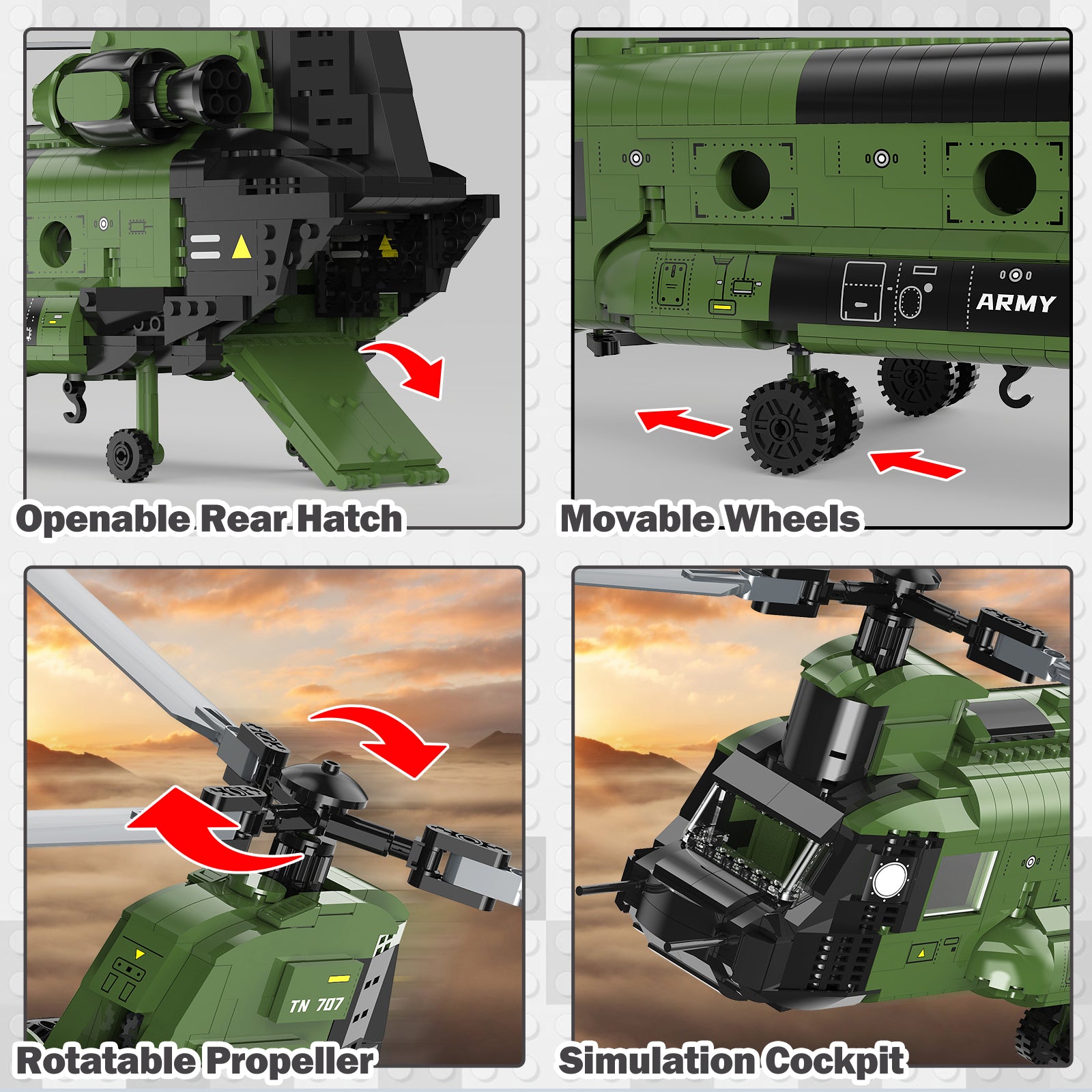 Openable Rear Hatch

ARMY

Movable Wheels

TN 707

Rotatable Propeller

Simulation Cockpit