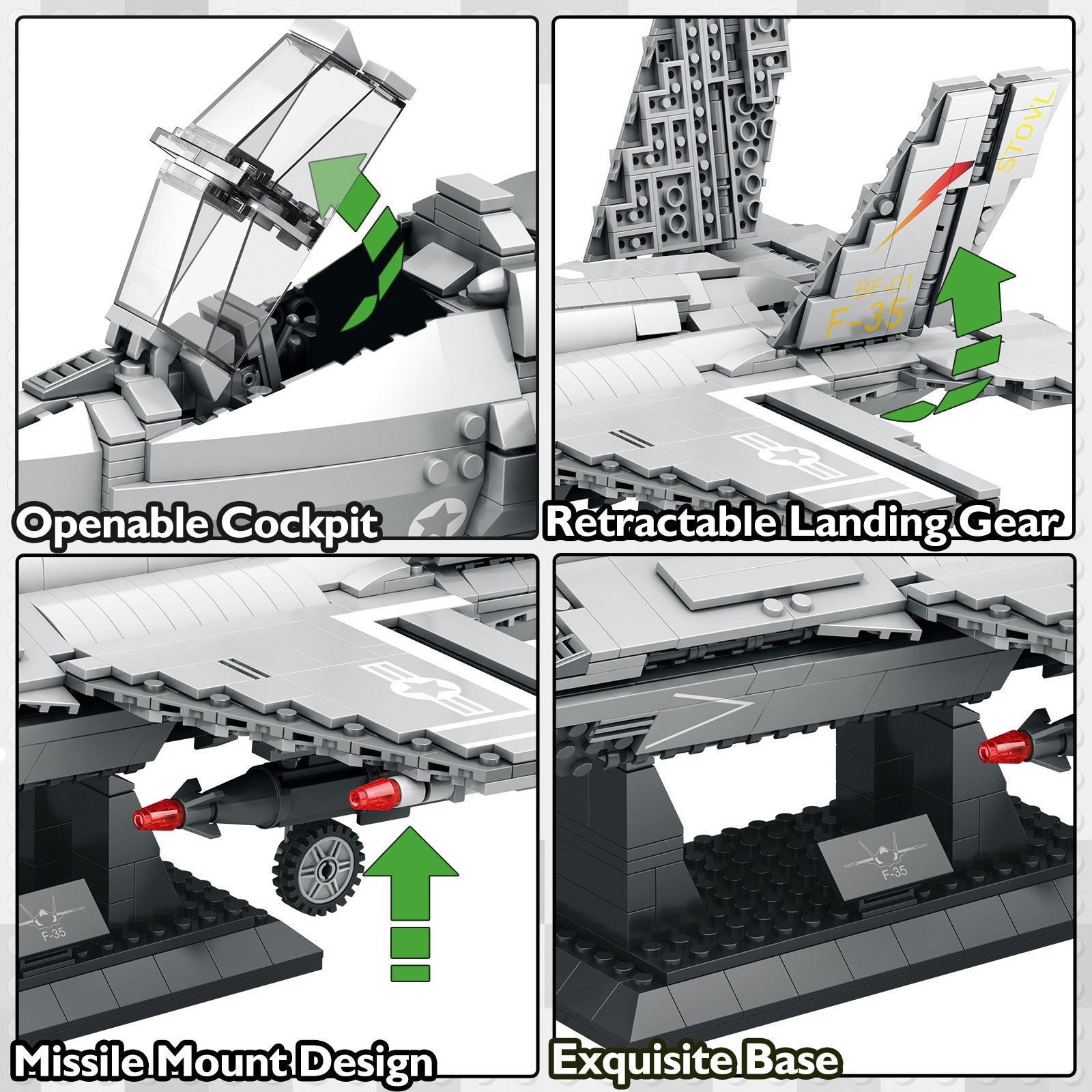 Openable Cockpit

STOVL

BF-01

F-35

Retractable Landing Gear

F-35

Missile Mount Design

F-35

Exquisite Base