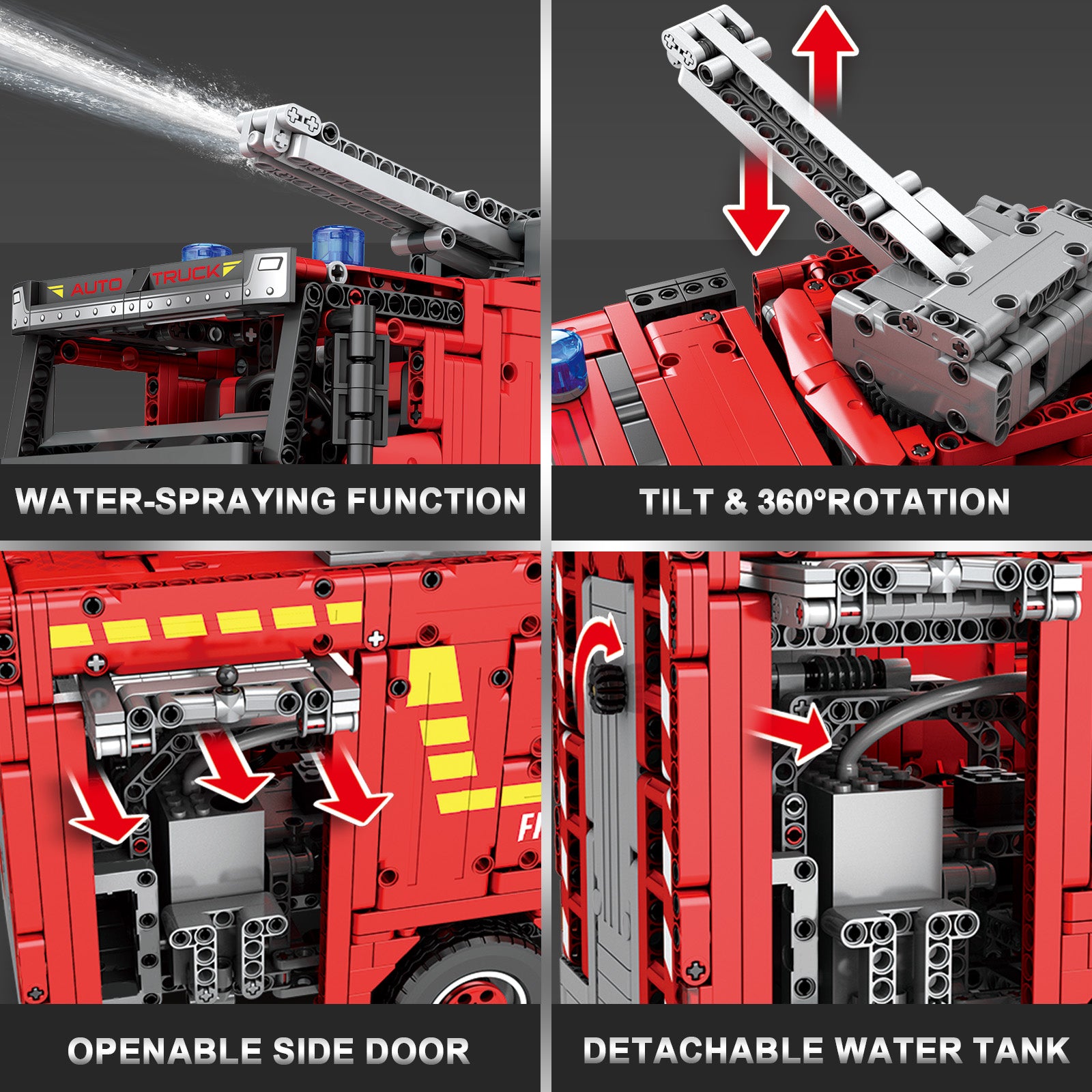 AUTO TRUCK

WATER-SPRAYING FUNCTION

TILT & 360°ROTATION

FI

OPENABLE SIDE DOOR

DETACHABLE WATER TANK