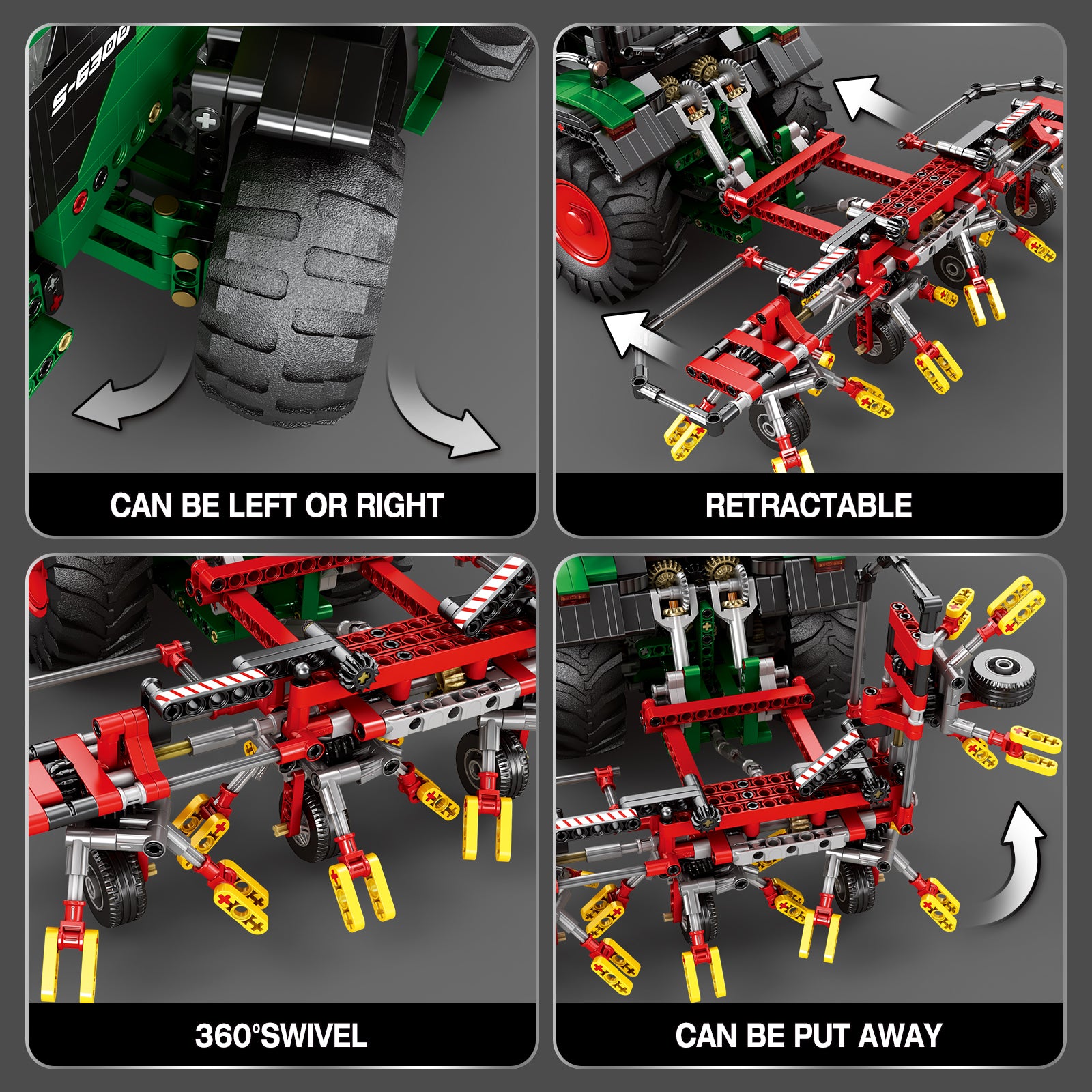 S-6300

CAN BE LEFT OR RIGHT

RETRACTABLE

360°SWIVEL

CAN BE PUT AWAY