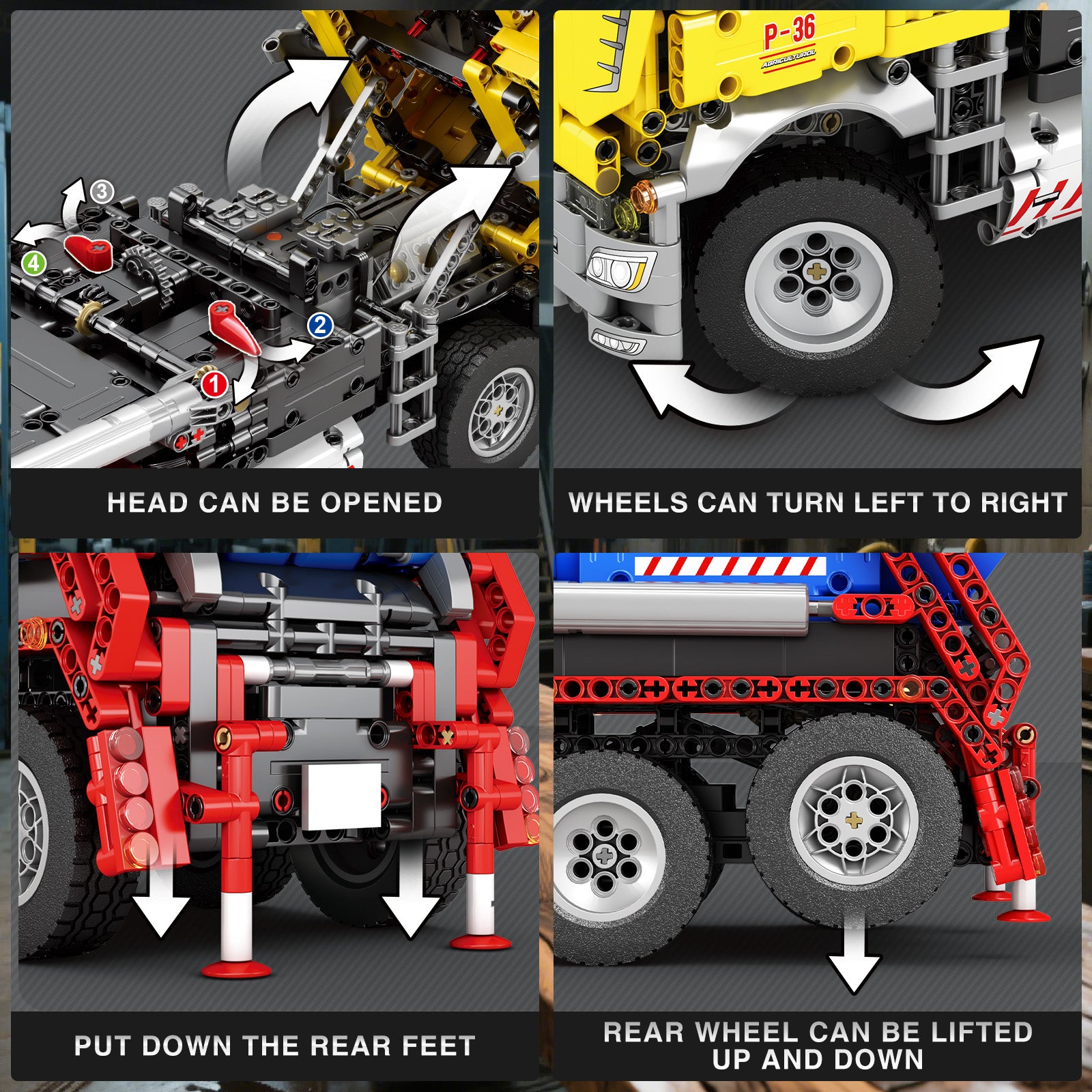 3
4
2
1
HEAD CAN BE OPENED

P-36
AGRICULTUROL
WHEELS CAN TURN LEFT TO RIGHT

PUT DOWN THE REAR FEET

REAR WHEEL CAN BE LIFTED UP AND DOWN