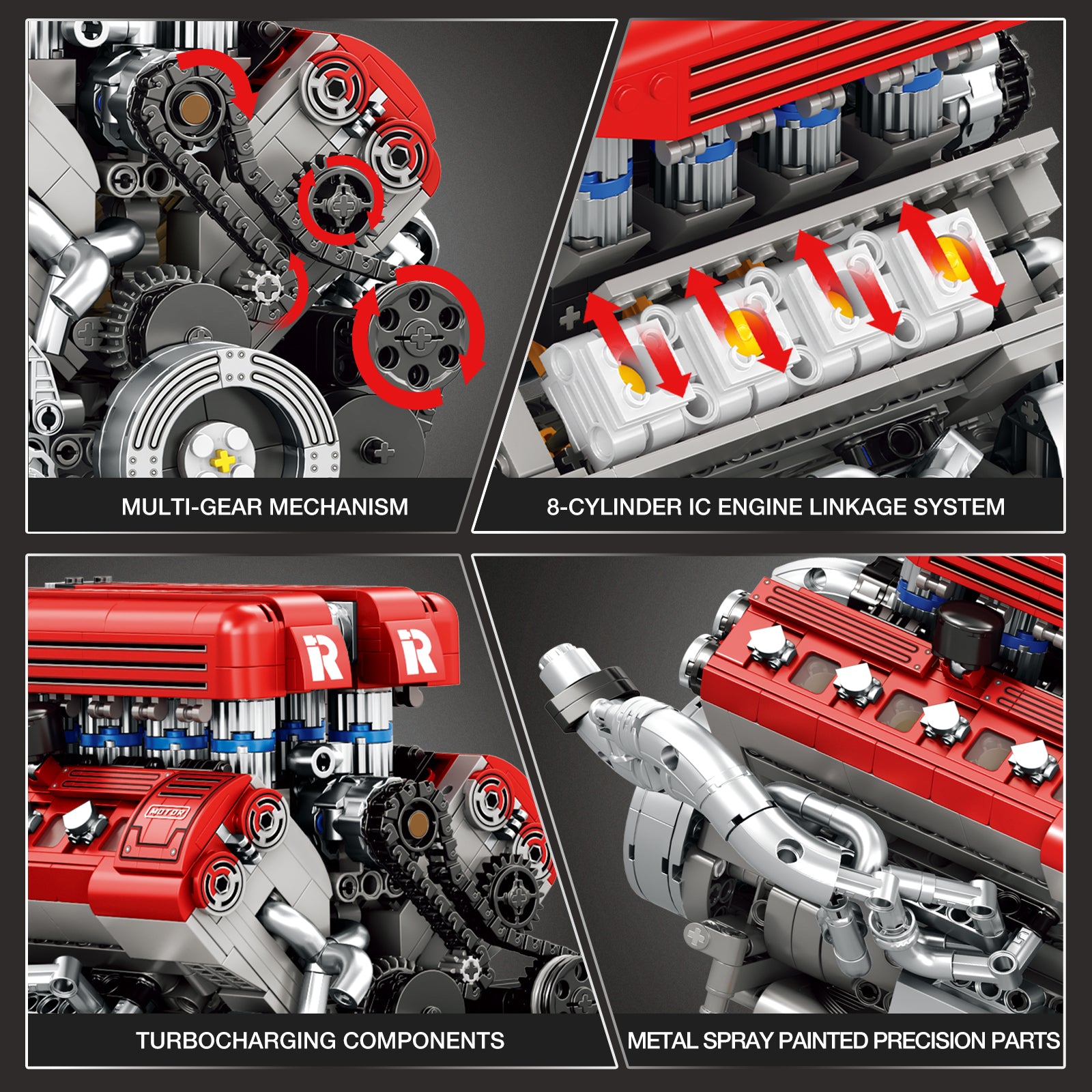 MULTI-GEAR MECHANISM

8-CYLINDER IC ENGINE LINKAGE SYSTEM

R R

MOTOR

TURBOCHARGING COMPONENTS

METAL SPRAY PAINTED PRECISION PARTS